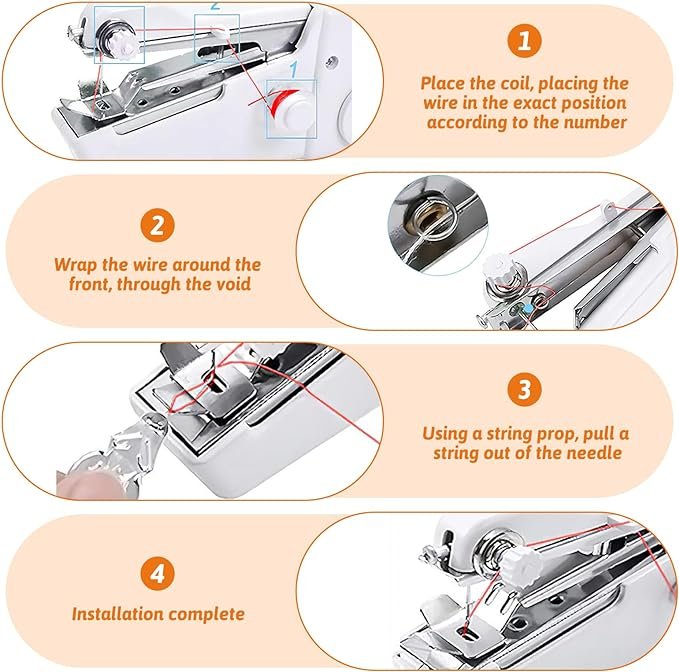 2

1

1

Place the coil, placing the wire in the exact position according to the number

2

Wrap the wire around the front, through the void

3

Using a string prop, pull a string out of the needle

4

Installation complete